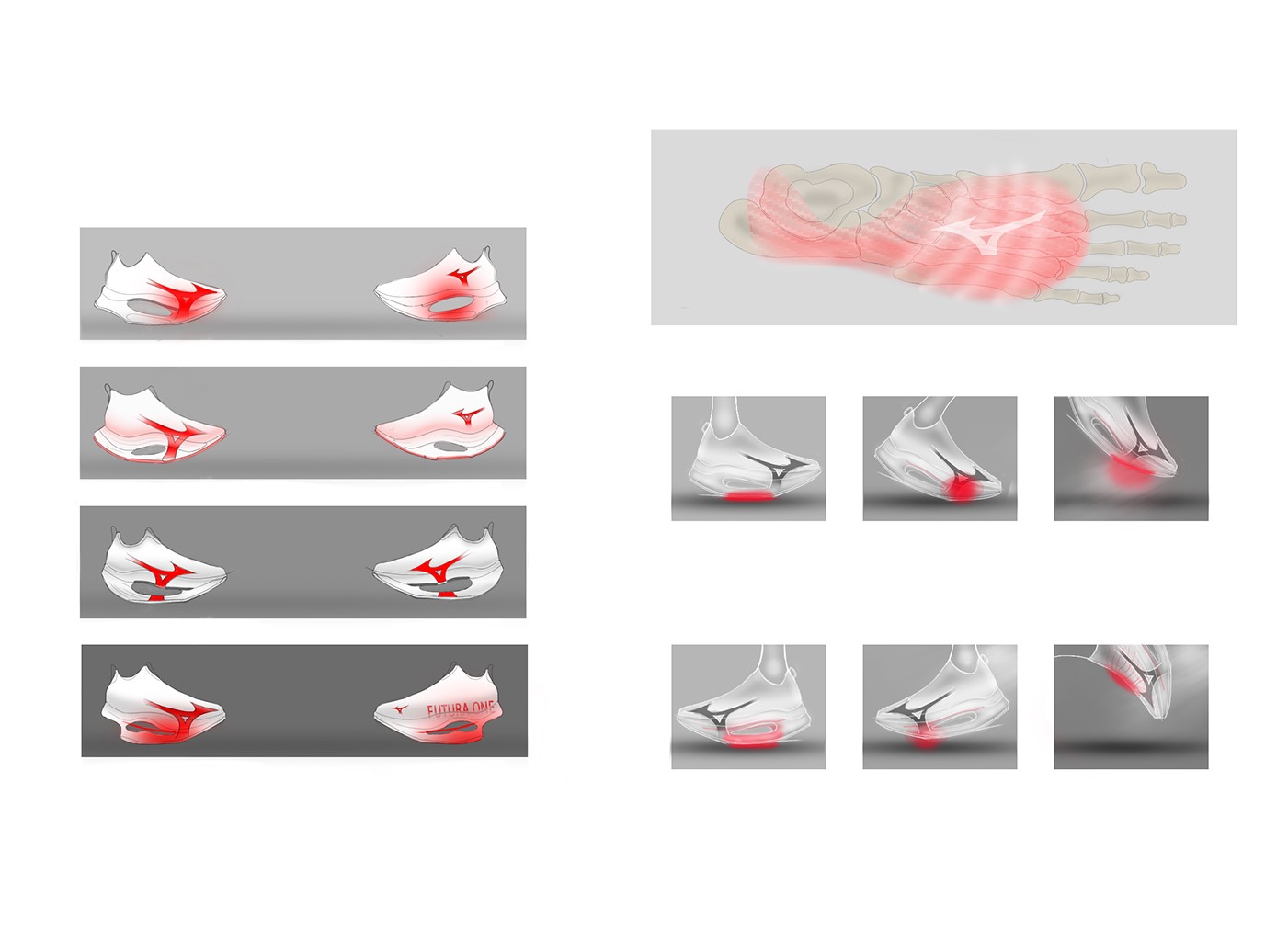 FUTURA ONE